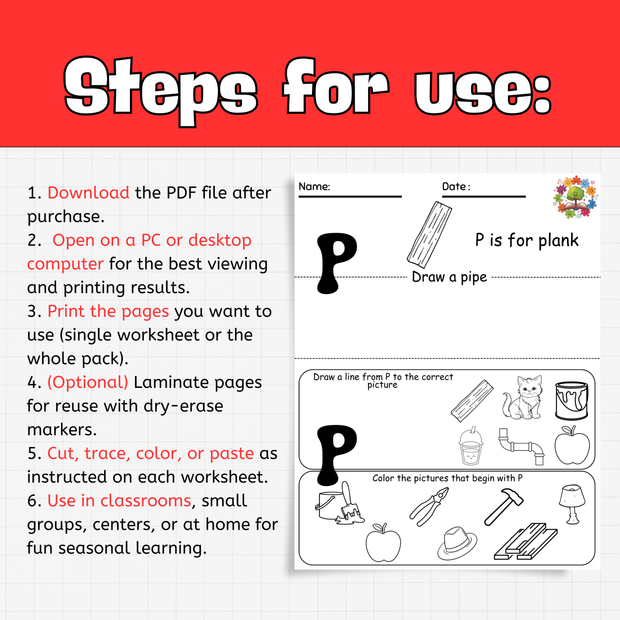 Steps for use:

1. Download the PDF file after purchase.
2. Open on a PC or desktop computer for the best viewing and printing results.
3. Print the pages you want to use (single worksheet or the whole pack).
4. (Optional) Laminate pages for reuse with dry-erase markers.
5. Cut, trace, color, or paste as instructed on each worksheet.
6. Use in classrooms, small groups, centers, or at home for fun seasonal learning.

Name:

Date :

P

P is for plank

Draw a pipe

Draw a line from P to the correct picture

P

Color the pictures that begin with P