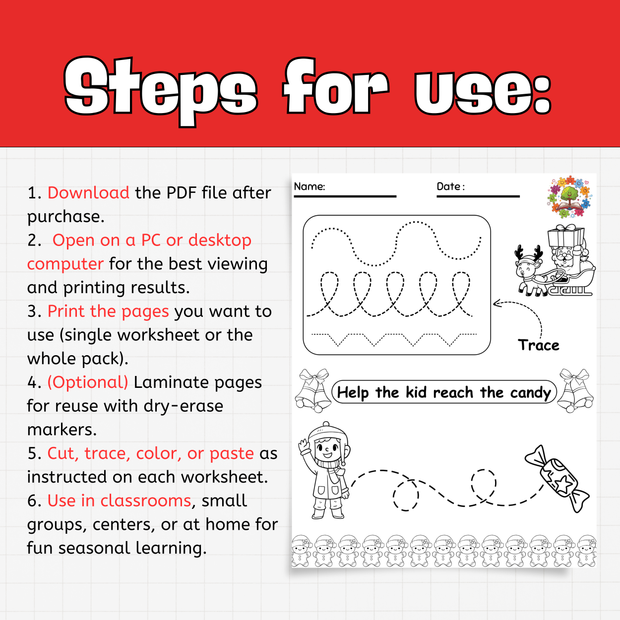 Steps for use:

1. Download the PDF file after purchase.
2. Open on a PC or desktop computer for the best viewing and printing results.
3. Print the pages you want to use (single worksheet or the whole pack).
4. (Optional) Laminate pages for reuse with dry-erase markers.
5. Cut, trace, color, or paste as instructed on each worksheet.
6. Use in classrooms, small groups, centers, or at home for fun seasonal learning.

Name:

Date :

Trace

Help the kid reach the candy